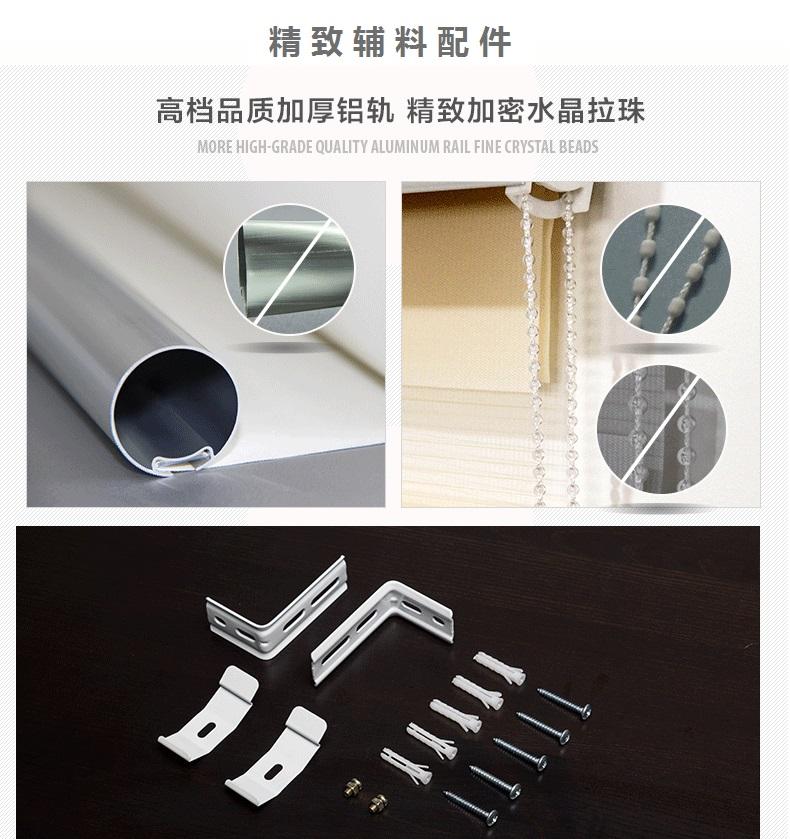 精致辅料配件

高档品质加厚铝轨 精致加密水晶拉珠

MORE HIGH-GRADE QUALITY ALUMINUM RAIL FINE CRYSTAL BEADS