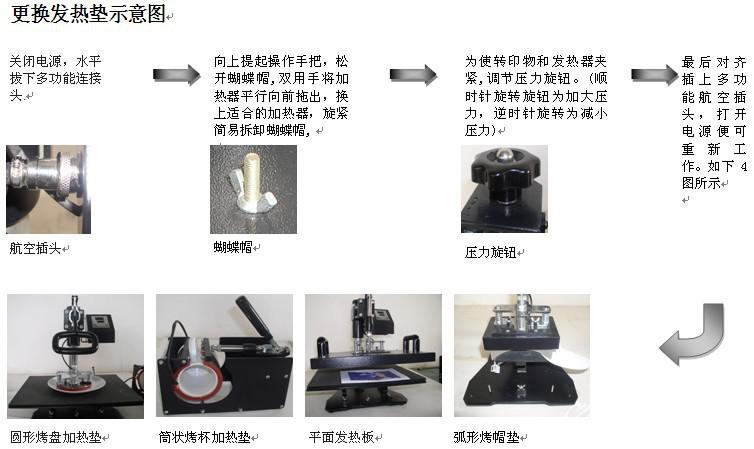 更换发热垫示意图

关闭电源，水平拔下多功能连接头.

航空插头

向上提起操作手把，松开蝴蝶帽,双用手将加热器平行向前拖出，换上适合的加热器，旋紧简易拆卸蝴蝶帽，

蝴蝶帽

为使转印物和发热器夹紧,调节压力旋钮。(顺时针旋转旋钮为加大压力，逆时针旋转为减小压力)

压力旋钮

最后对齐插上多功能航空插头，打开电源便可重新工作。如下4图所示

圆形烤盘加热垫

筒状烤杯加热垫

平面发热板

弧形烤帽垫