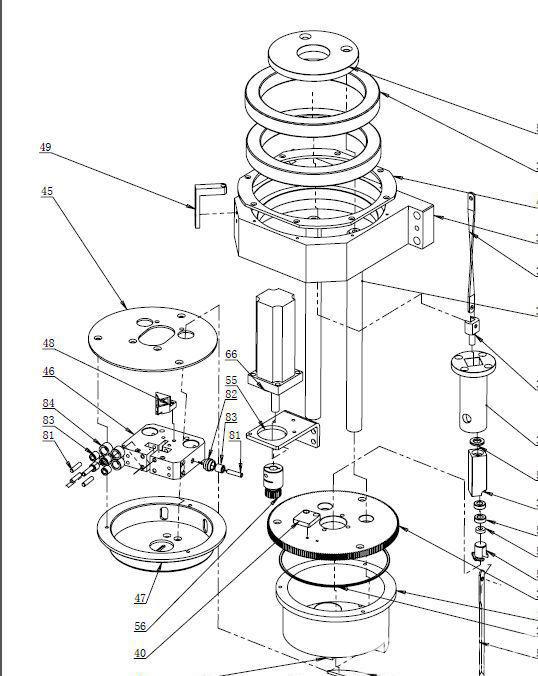 49

45

48

46

84

83

81

66

55

82

83

81

47

56

40