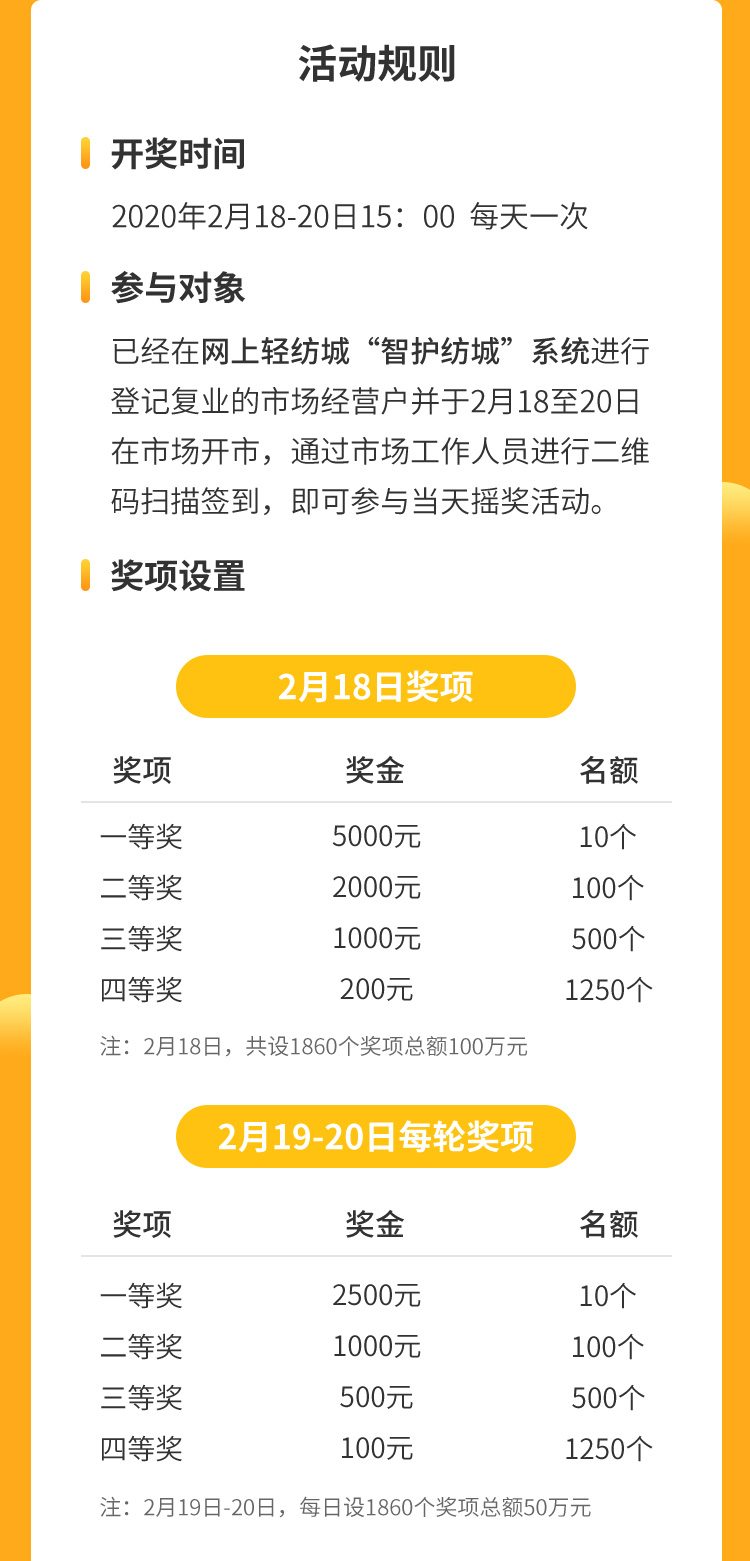 活动规则

开奖时间

2020年2月18-20日15：00 每天一次

参与对象

已经在网上轻纺城“智护纺城”系统进行登记复业的市场经营户并于2月18至20日在市场开市，通过市场工作人员进行二维码扫描签到，即可参与当天摇奖活动。

奖项设置

2月18日奖项

| 奖项 | 奖金 | 名额 |
|---|---|---|
| 一等奖 | 5000元 | 10个 |
| 二等奖 | 2000元 | 100个 |
| 三等奖 | 1000元 | 500个 |
| 四等奖 | 200元 | 1250个 |

注：2月18日，共设1860个奖项总额100万元

2月19-20日每轮奖项

| 奖项 | 奖金 | 名额 |
|---|---|---|
| 一等奖 | 2500元 | 10个 |
| 二等奖 | 1000元 | 100个 |
| 三等奖 | 500元 | 500个 |
| 四等奖 | 100元 | 1250个 |

注：2月19日-20日，每日设1860个奖项总额50万元